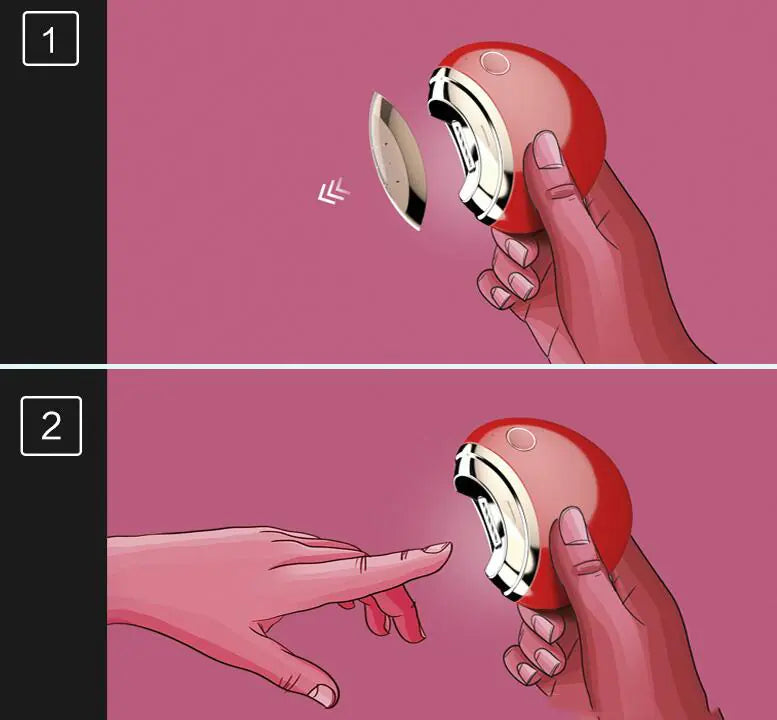 1

2